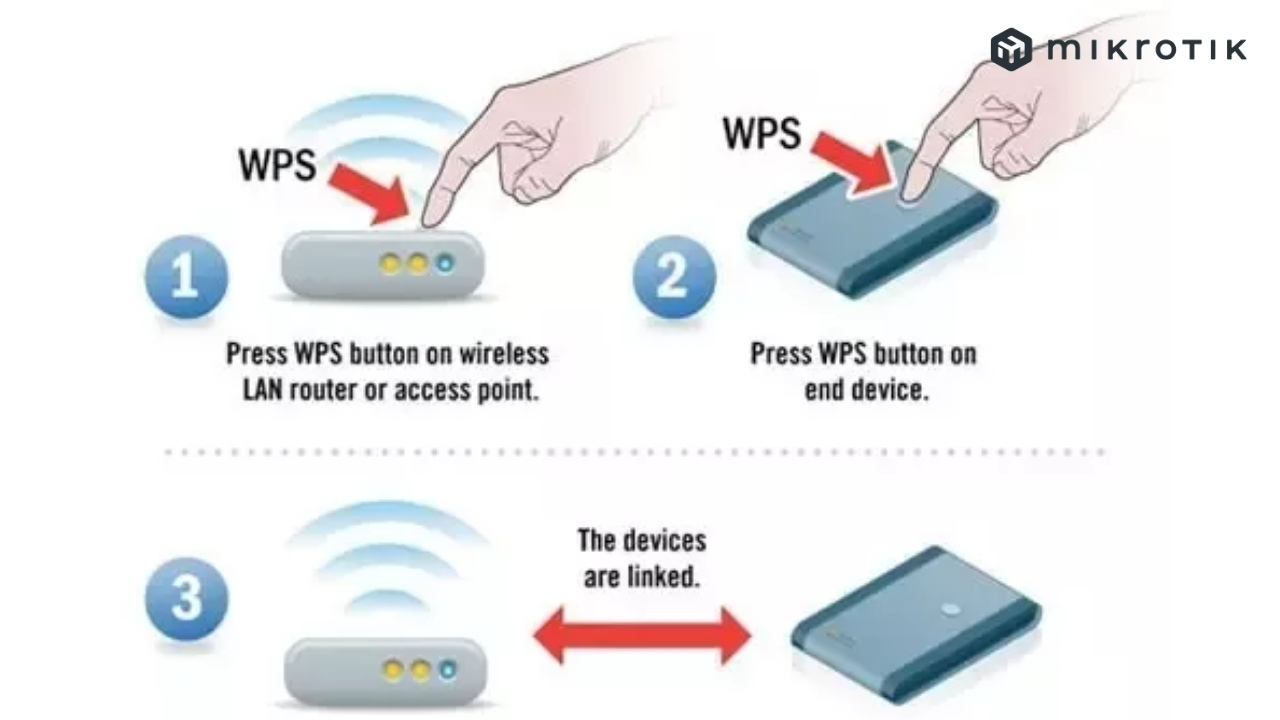 MIKROTIK

WPS

1

Press WPS button on wireless LAN router or access point.

WPS

2

Press WPS button on end device.

3

The devices are linked.